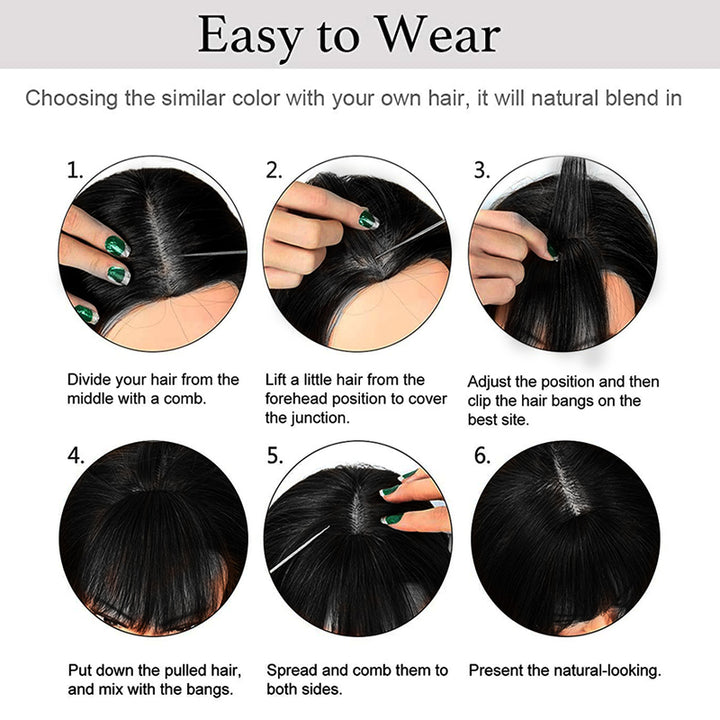 Easy to Wear

Choosing the similar color with your own hair, it will natural blend in

1.

Divide your hair from the middle with a comb.

2.

Lift a little hair from the forehead position to cover the junction.

3.

Adjust the position and then clip the hair bangs on the best site.

4.

Put down the pulled hair, and mix with the bangs.

5.

Spread and comb them to both sides.

6.

Present the natural-looking.